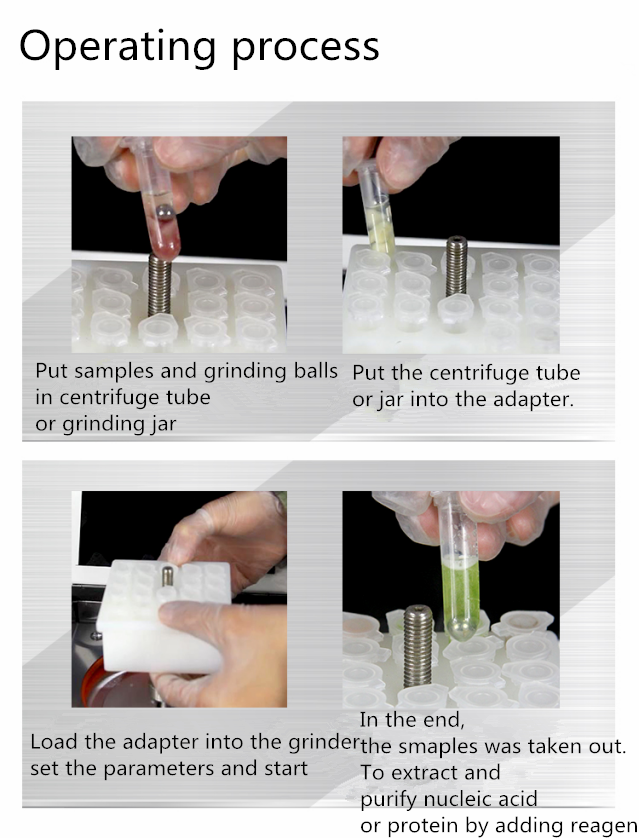 Operating process

Put samples and grinding balls in centrifuge tube or grinding jar

Put the centrifuge tube or jar into the adapter.

Load the adapter into the grinder set the parameters and start

In the end, the smaples was taken out. To extract and purify nucleic acid or protein by adding reagen